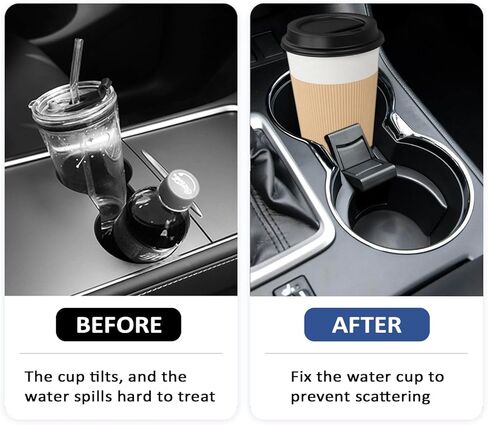 BEFORE

The cup tilts, and the water spills hard to treat

AFTER

Fix the water cup to prevent scattering