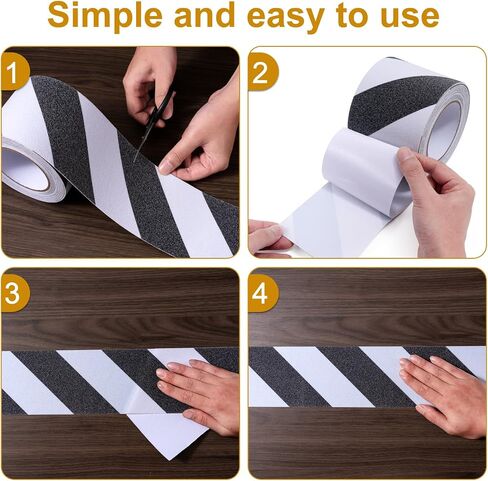 Simple and easy to use

1

2

3

4