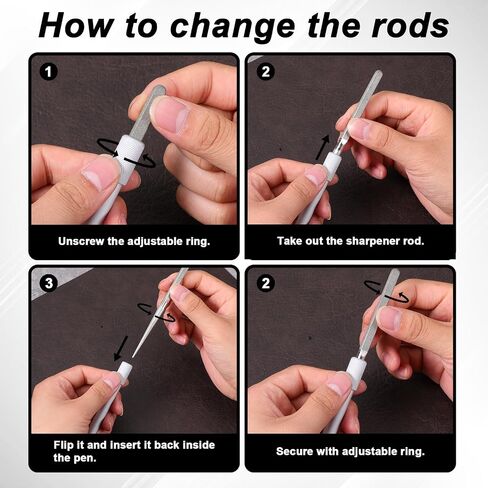 How to change the rods

1

Unscrew the adjustable ring.

2

Take out the sharpener rod.

3

Flip it and insert it back inside the pen.

2

Secure with adjustable ring.