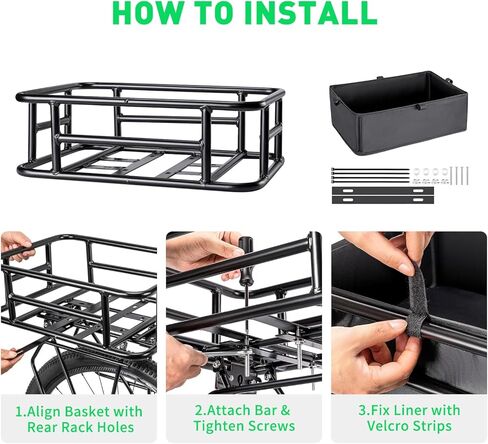 HOW TO INSTALL

1.Align Basket with Rear Rack Holes

2.Attach Bar & Tighten Screws

3.Fix Liner with Velcro Strips