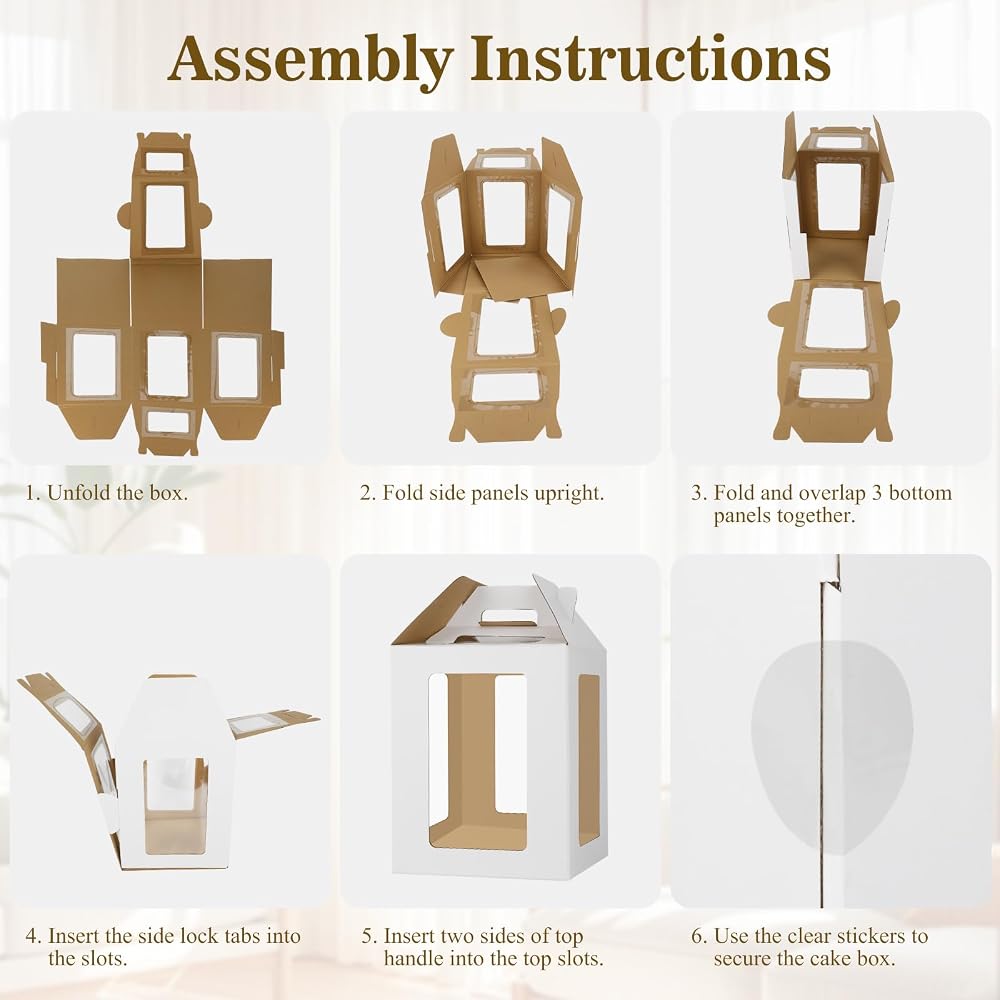 Assembly Instructions

1. Unfold the box.

2. Fold side panels upright.

3. Fold and overlap 3 bottom panels together.

4. Insert the side lock tabs into the slots.

5. Insert two sides of top handle into the top slots.

6. Use the clear stickers to secure the cake box.