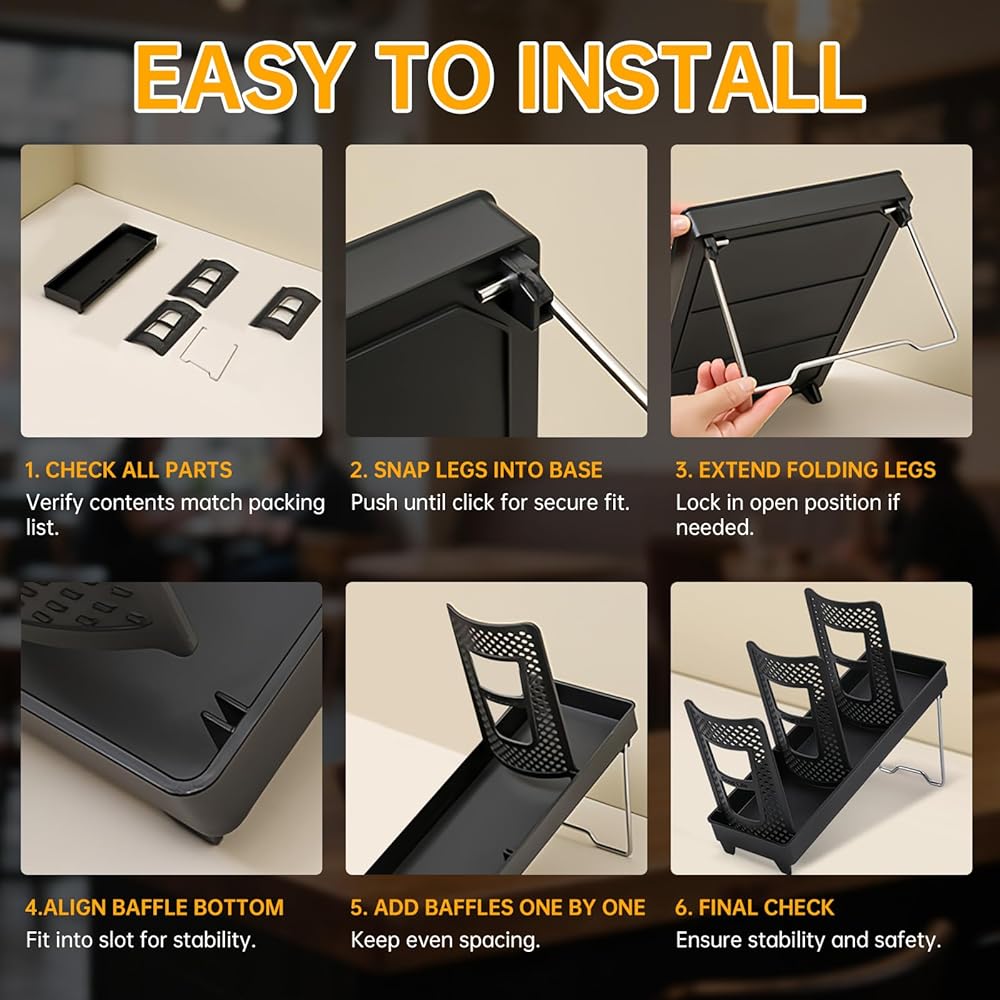 EASY TO INSTALL

1. CHECK ALL PARTS
Verify contents match packing list.

2. SNAP LEGS INTO BASE
Push until click for secure fit.

3. EXTEND FOLDING LEGS
Lock in open position if needed.

4.ALIGN BAFFLE BOTTOM
Fit into slot for stability.

5. ADD BAFFLES ONE BY ONE
Keep even spacing.

6. FINAL CHECK
Ensure stability and safety.