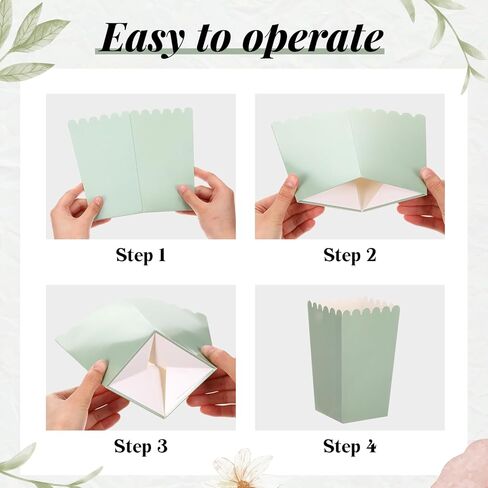 Easy to operate

Step 1

Step 2

Step 3

Step 4