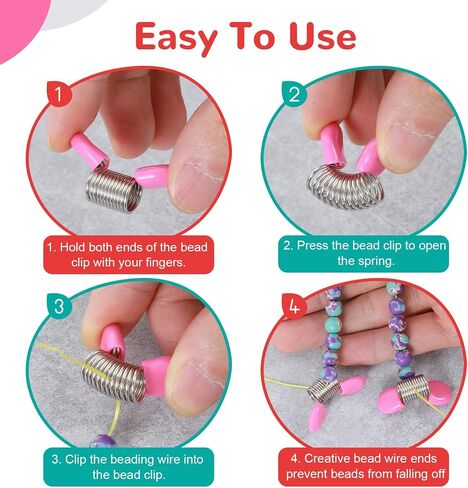 Easy To Use

1

1. Hold both ends of the bead clip with your fingers.

2

2. Press the bead clip to open the spring.

3

3. Clip the beading wire into the bead clip.

4

4. Creative bead wire ends prevent beads from falling off