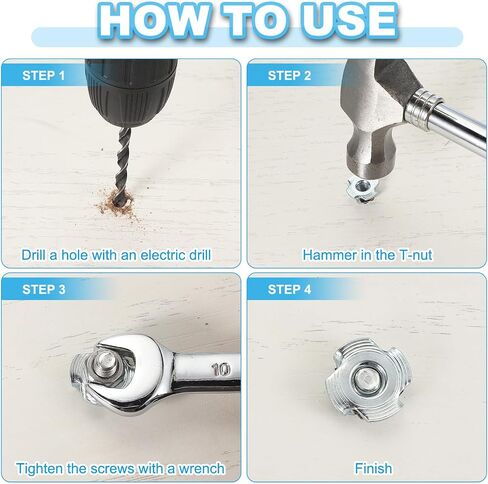 HOW TO USE

STEP 1

Drill a hole with an electric drill

STEP 2

Hammer in the T-nut

STEP 3

10

Tighten the screws with a wrench

STEP 4

Finish