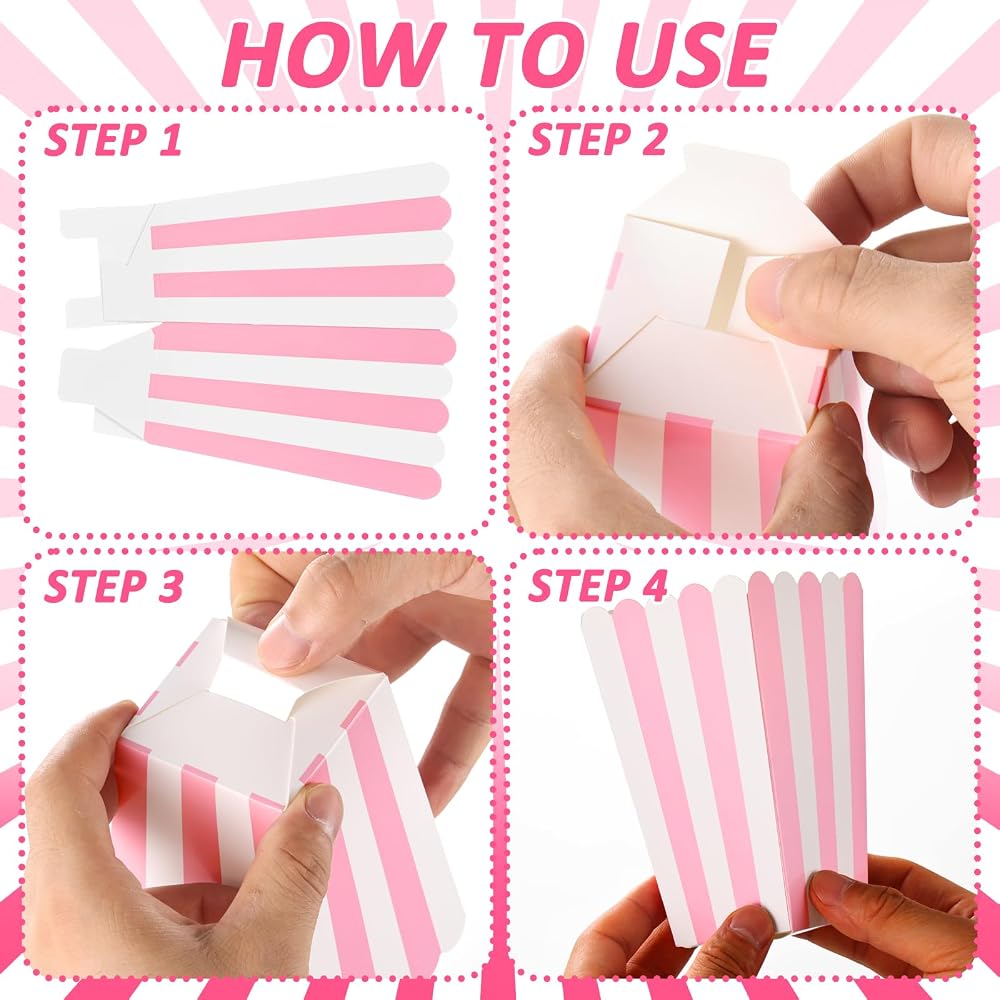 HOW TO USE

STEP 1

STEP 2

STEP 3

STEP 4