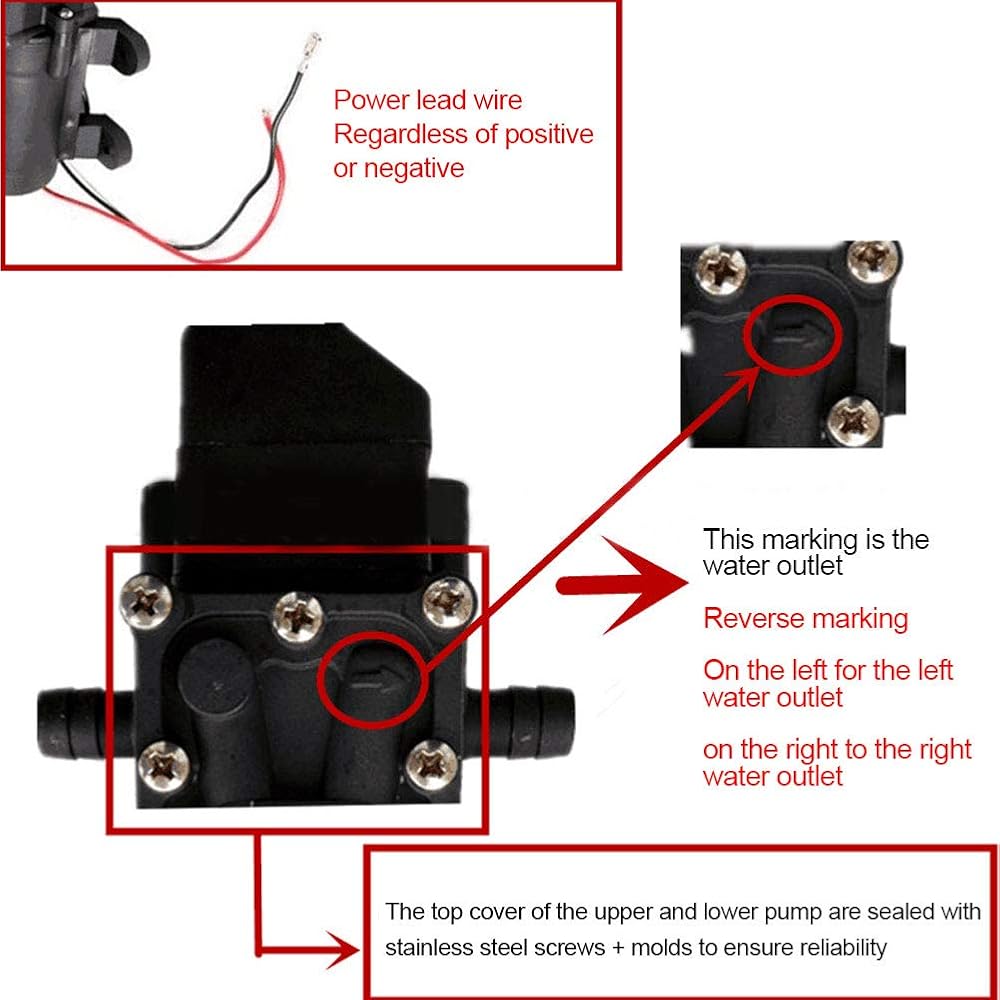 Power lead wire
Regardless of positive or negative

This marking is the water outlet

Reverse marking

On the left for the left water outlet

on the right to the right water outlet

The top cover of the upper and lower pump are sealed with stainless steel screws + molds to ensure reliability