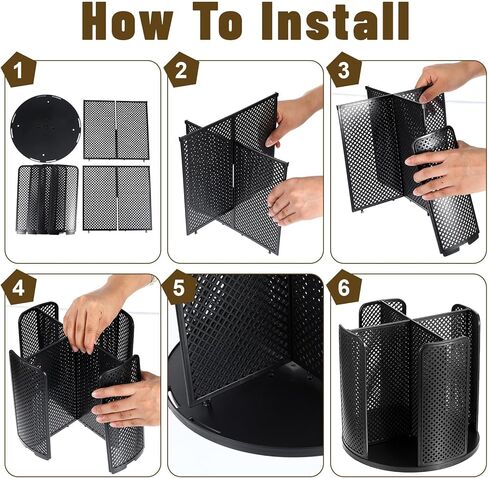 How To Install

1

2

3

4

5

6