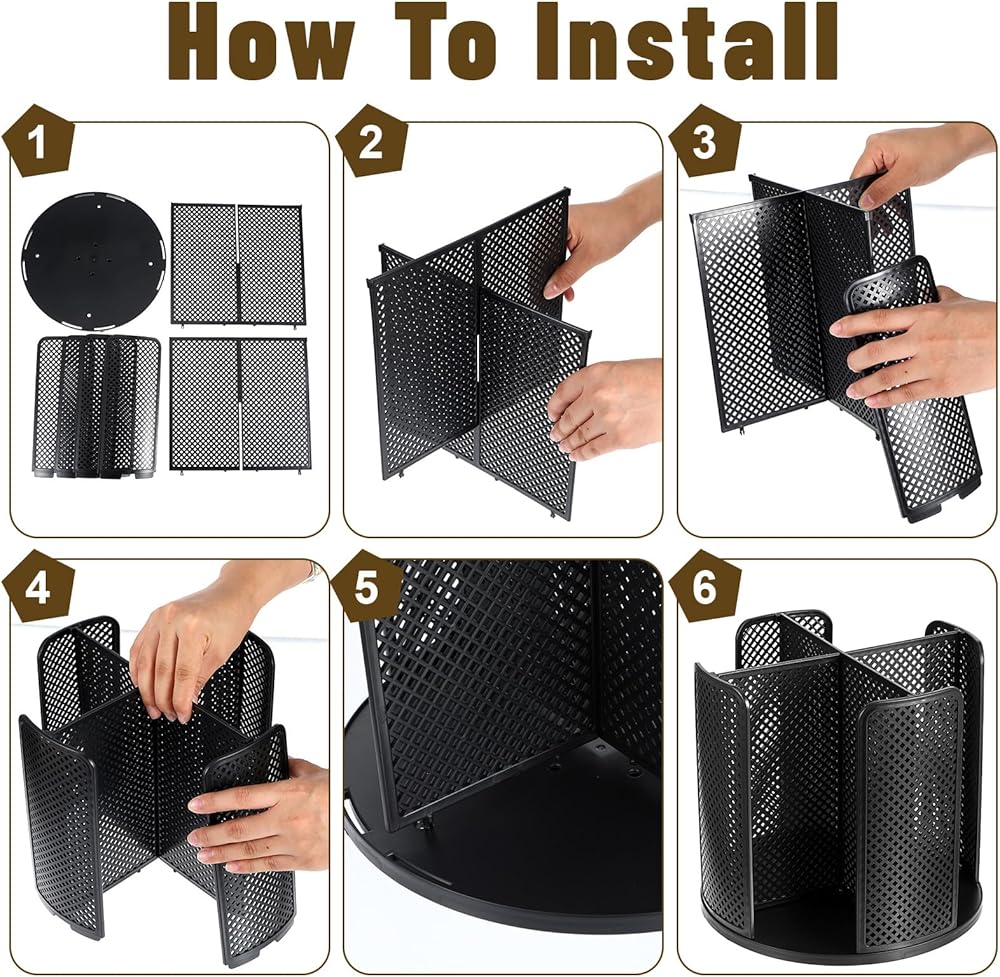 How To Install

1

2

3

4

5

6