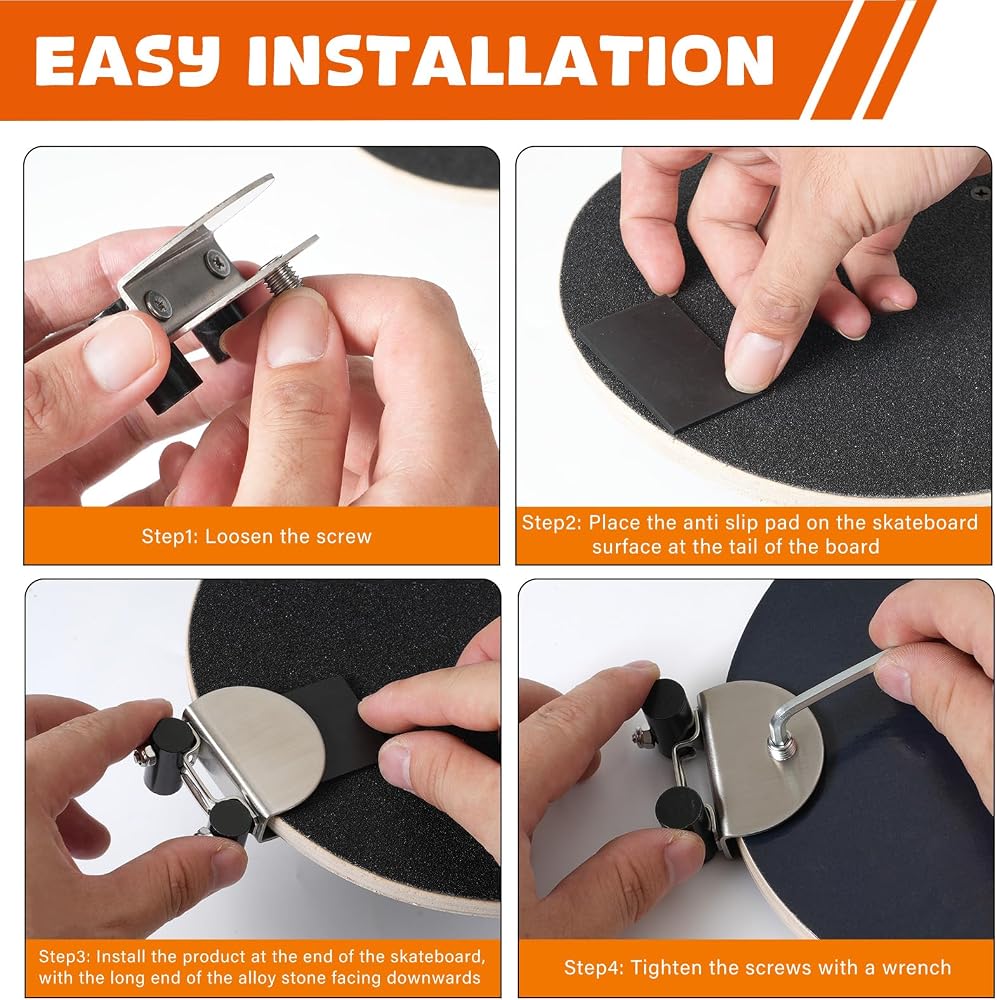 EASY INSTALLATION

Step1: Loosen the screw

Step2: Place the anti slip pad on the skateboard surface at the tail of the board

Step3: Install the product at the end of the skateboard, with the long end of the alloy stone facing downwards

Step4: Tighten the screws with a wrench