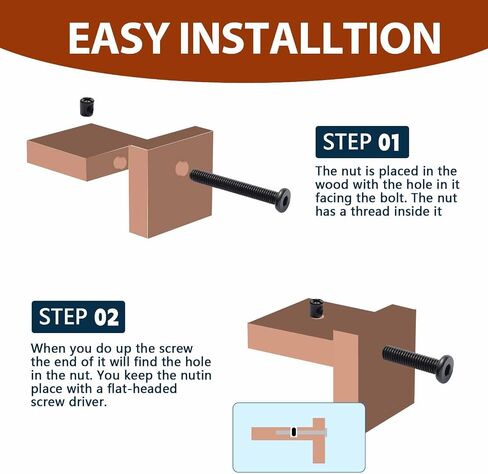 EASY INSTALLTION

STEP 01

The nut is placed in the wood with the hole in it facing the bolt. The nut has a thread inside it

STEP 02

When you do up the screw the end of it will find the hole in the nut. You keep the nutin place with a flat-headed screw driver.