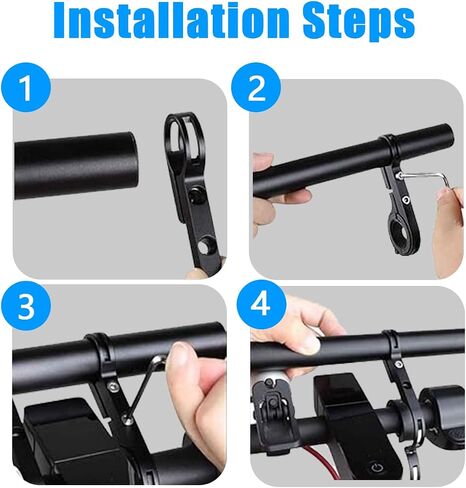 Installation Steps

1

2

3

4