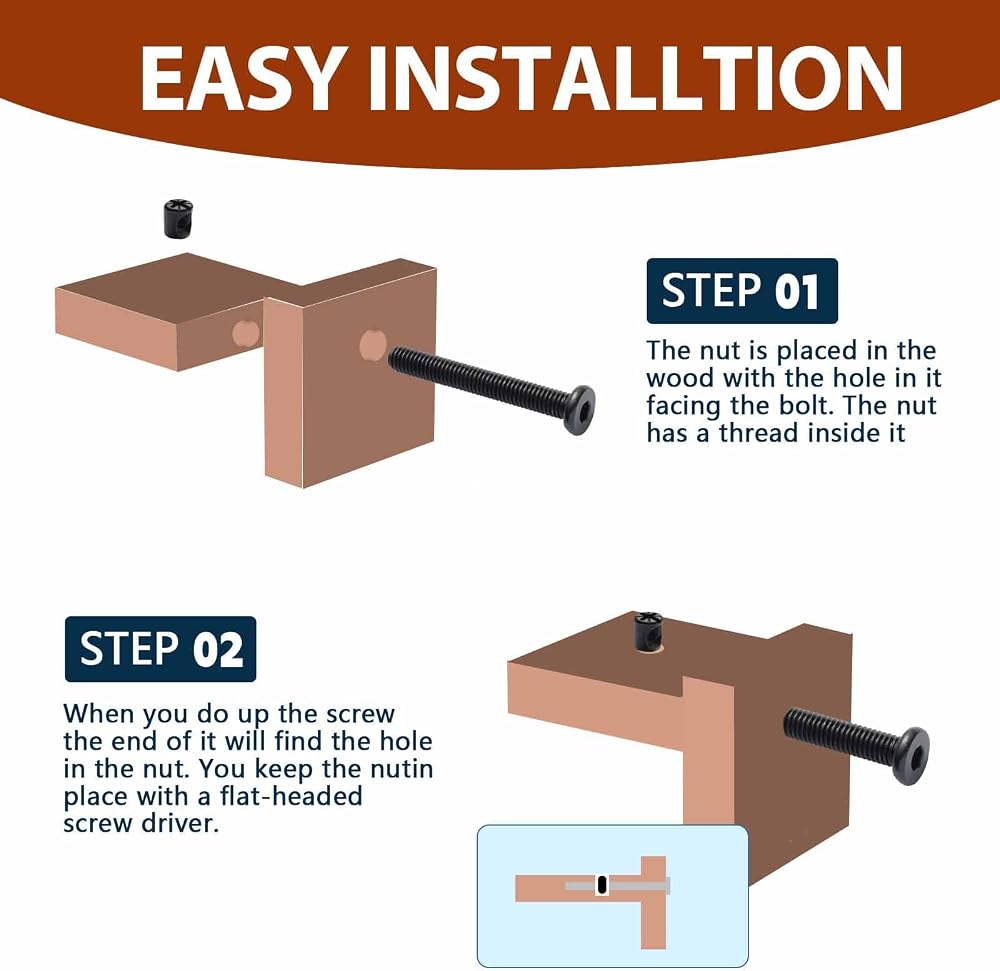 EASY INSTALLTION

STEP 01

The nut is placed in the wood with the hole in it facing the bolt. The nut has a thread inside it

STEP 02

When you do up the screw the end of it will find the hole in the nut. You keep the nutin place with a flat-headed screw driver.