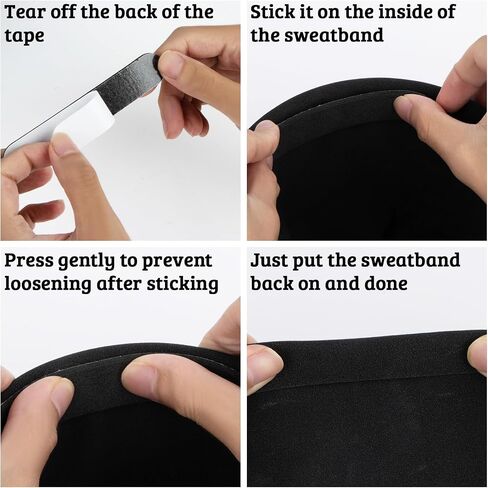 Tear off the back of the tape

Stick it on the inside of the sweatband

Press gently to prevent loosening after sticking

Just put the sweatband back on and done