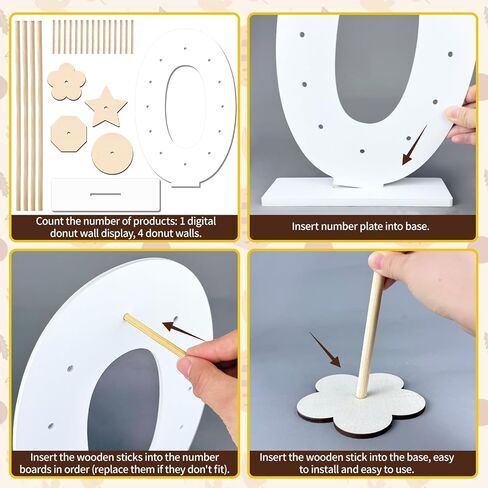 Count the number of products: 1 digital donut wall display, 4 donut walls.

Insert number plate into base.

Insert the wooden sticks into the number boards in order (replace them if they don't fit).

Insert the wooden stick into the base, easy to install and easy to use.