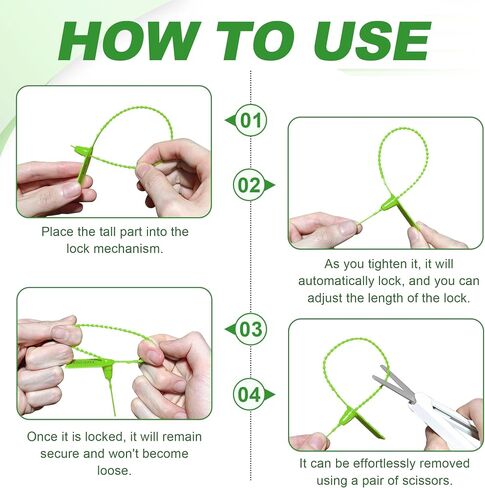 HOW TO USE

01

Place the tall part into the lock mechanism.

02

As you tighten it, it will automatically lock, and you can adjust the length of the lock.

03

Once it is locked, it will remain secure and won't become loose.

04

It can be effortlessly removed using a pair of scissors.