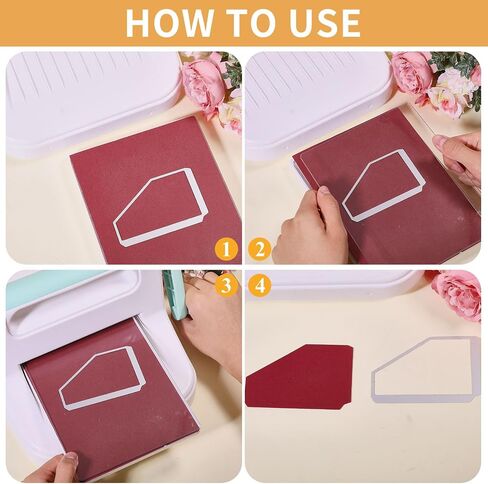 HOW TO USE

1

2

3

4