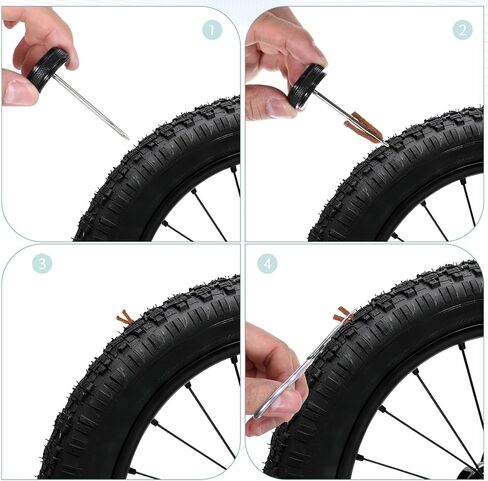 1

2

3

4