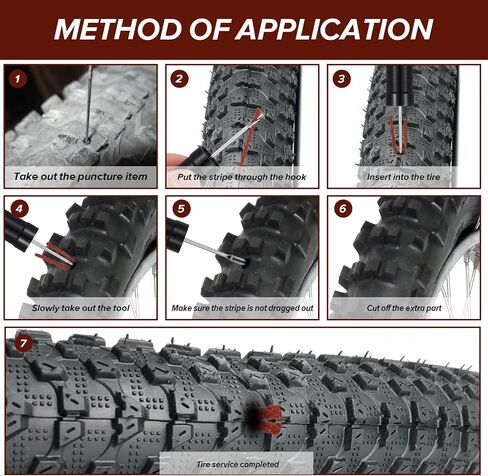 METHOD OF APPLICATION

1
Take out the puncture item

2
Put the stripe through the hook

3
Insert into the tire

4
Slowly take out the tool

5
Make sure the stripe is not dragged out

6
Cut off the extra part

7
Tire service completed