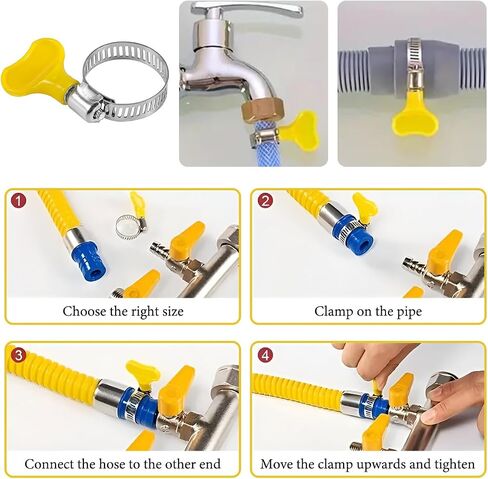 1
Choose the right size

2
Clamp on the pipe

3
Connect the hose to the other end

4
Move the clamp upwards and tighten