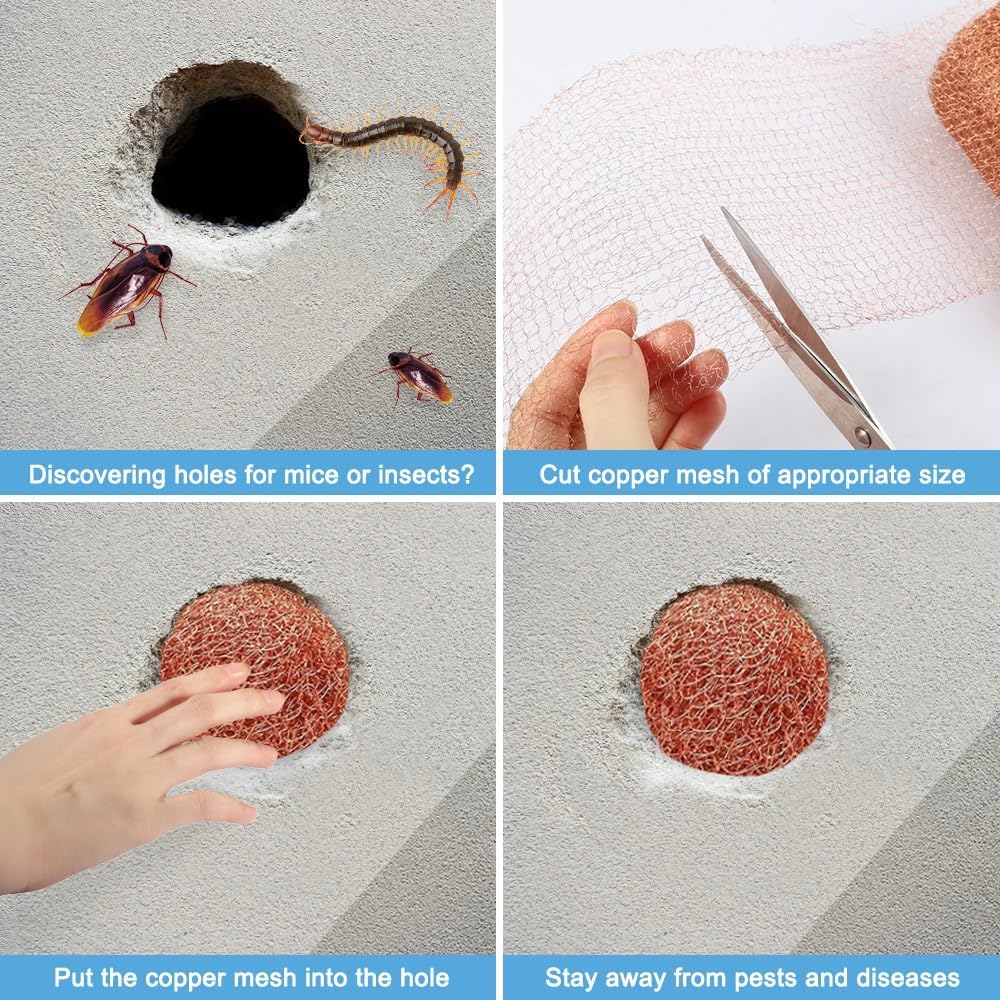 Discovering holes for mice or insects?

Cut copper mesh of appropriate size

Put the copper mesh into the hole

Stay away from pests and diseases