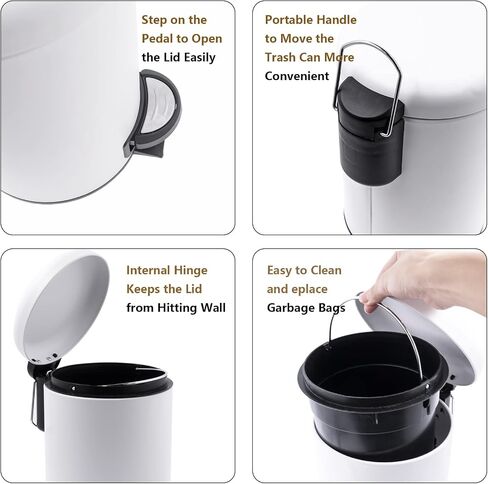 Step on the Pedal to Open the Lid Easily

Portable Handle to Move the Trash Can More Convenient

Internal Hinge Keeps the Lid from Hitting Wall

Easy to Clean and eplace Garbage Bags