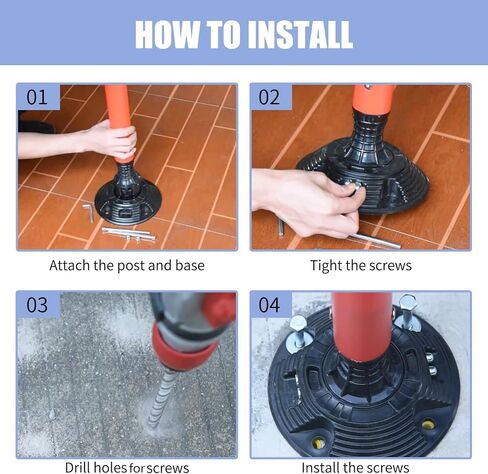 HOW TO INSTALL

01

Attach the post and base

02

Tight the screws

03

Drill holes for screws

04

Install the screws