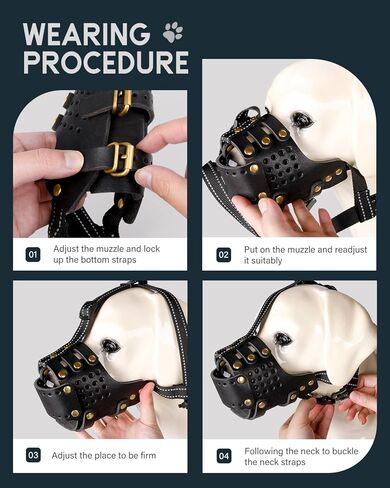 WEARING PROCEDURE

01 Adjust the muzzle and lock up the bottom straps

02 Put on the muzzle and readjust it suitably

03 Adjust the place to be firm

04 Following the neck to buckle the neck straps