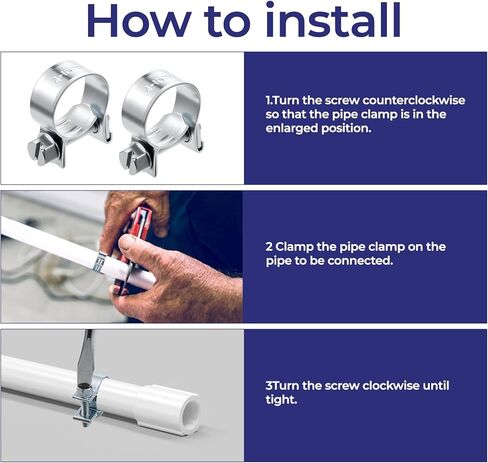 How to install

1.Turn the screw counterclockwise so that the pipe clamp is in the enlarged position.

2 Clamp the pipe clamp on the pipe to be connected.

3Turn the screw clockwise until tight.