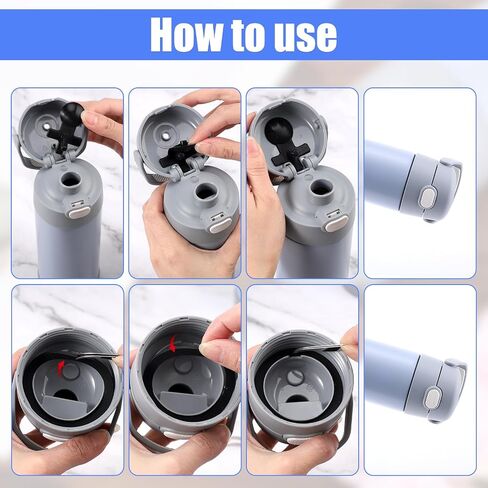 How to use