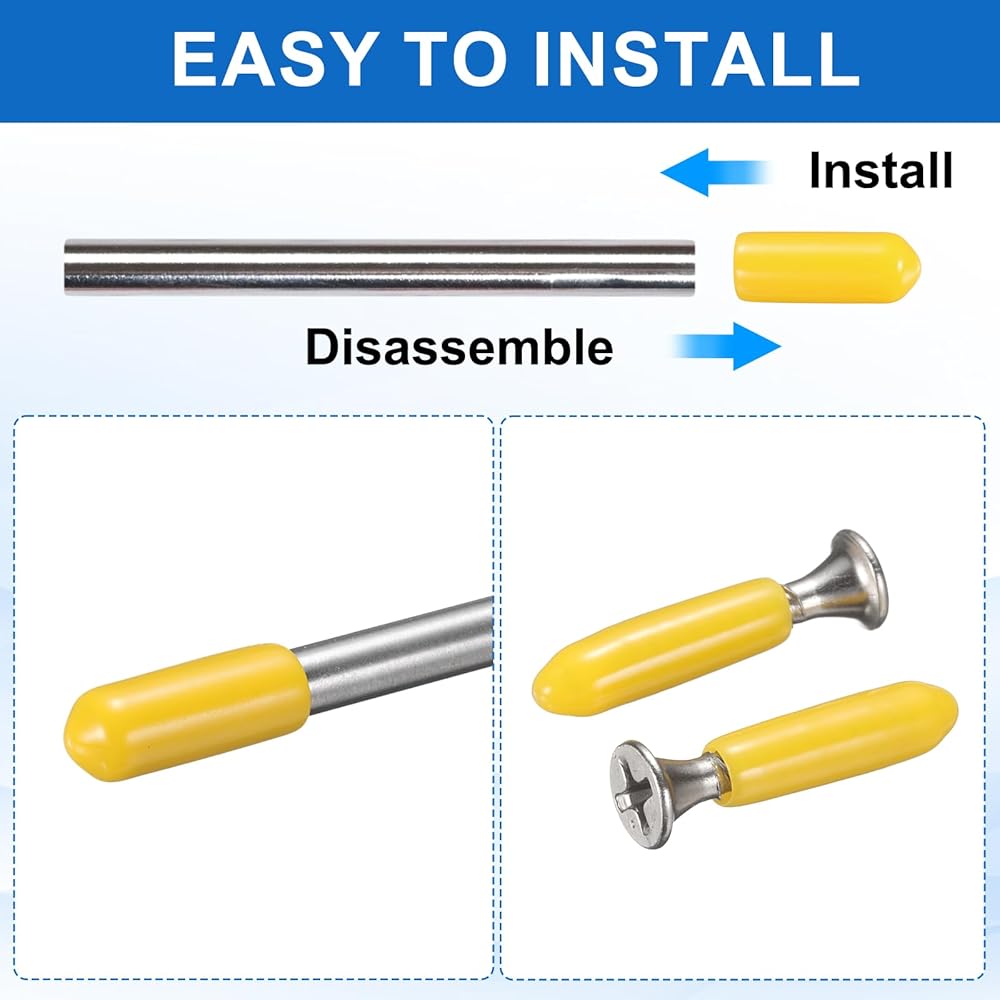 EASY TO INSTALL

Install

Disassemble