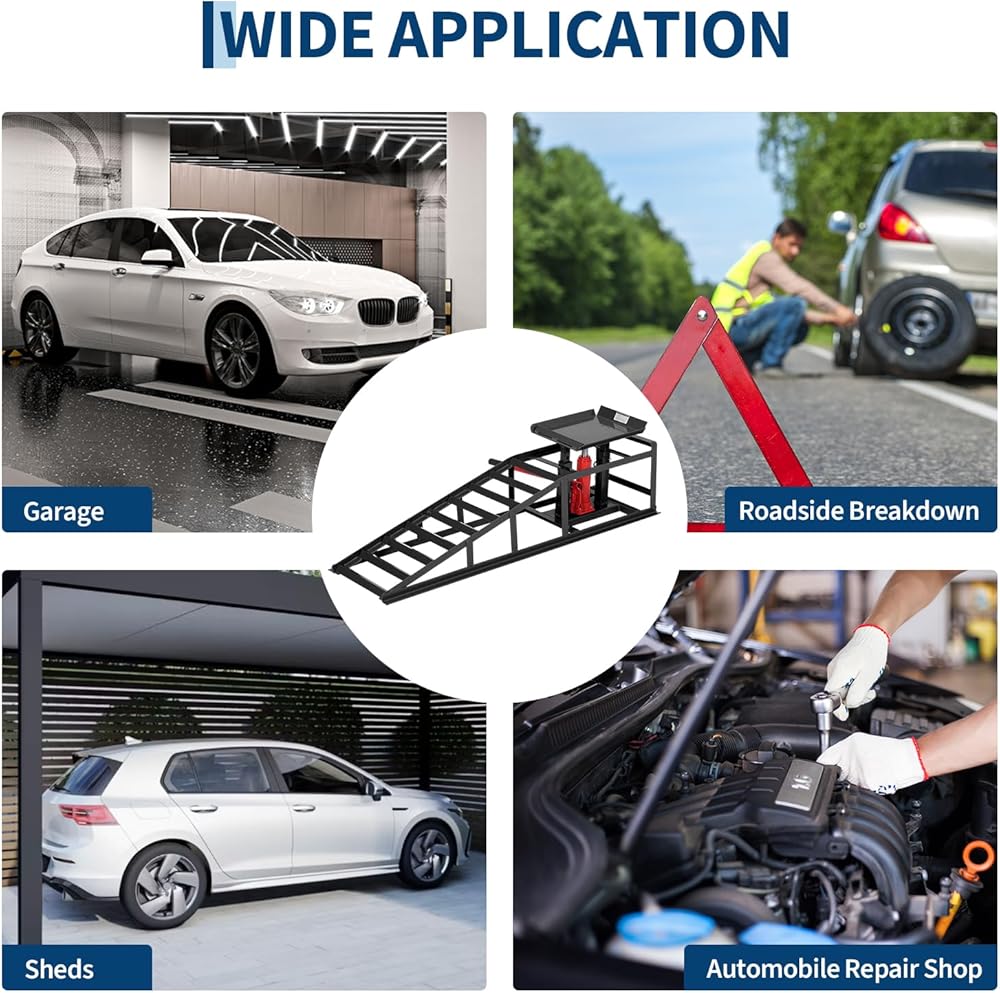 WIDE APPLICATION

Garage

Roadside Breakdown

Sheds

Automobile Repair Shop