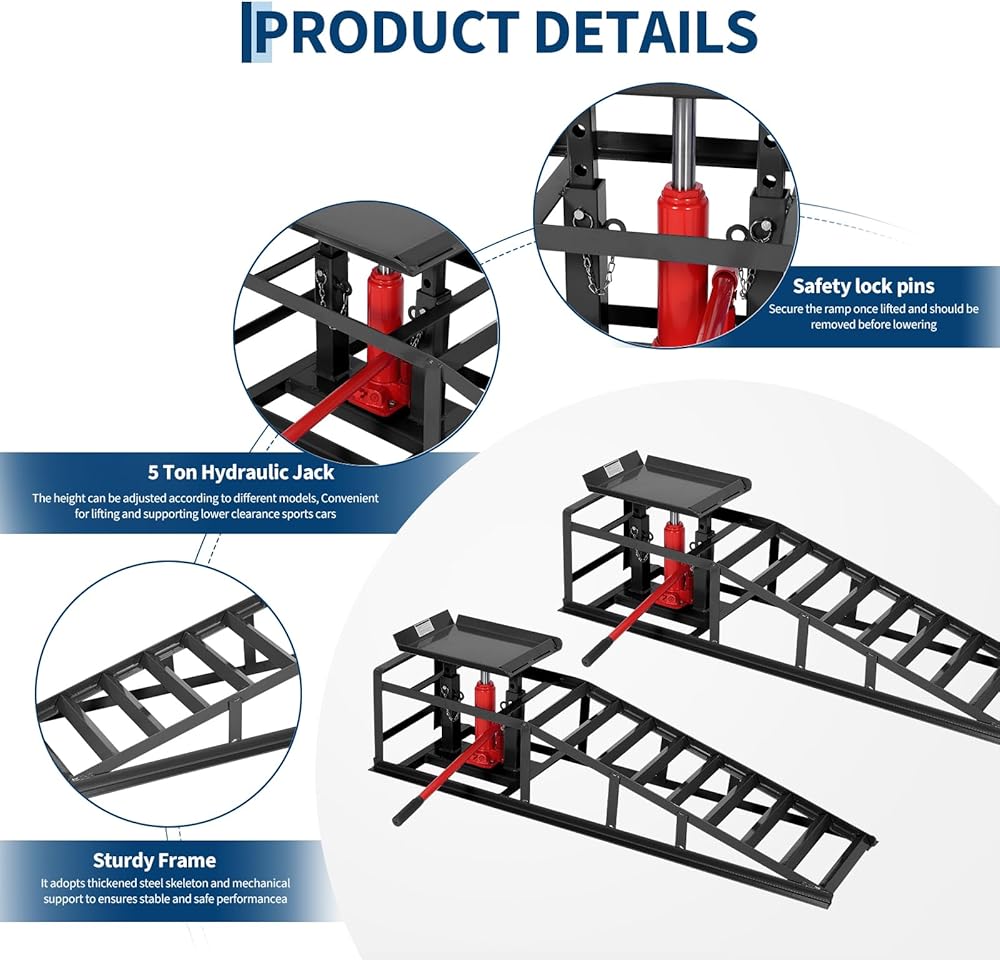 PRODUCT DETAILS

Safety lock pins
Secure the ramp once lifted and should be removed before lowering

5 Ton Hydraulic Jack
The height can be adjusted according to different models, Convenient for lifting and supporting lower clearance sports cars

Sturdy Frame
It adopts thickened steel skeleton and mechanical support to ensures stable and safe performancea