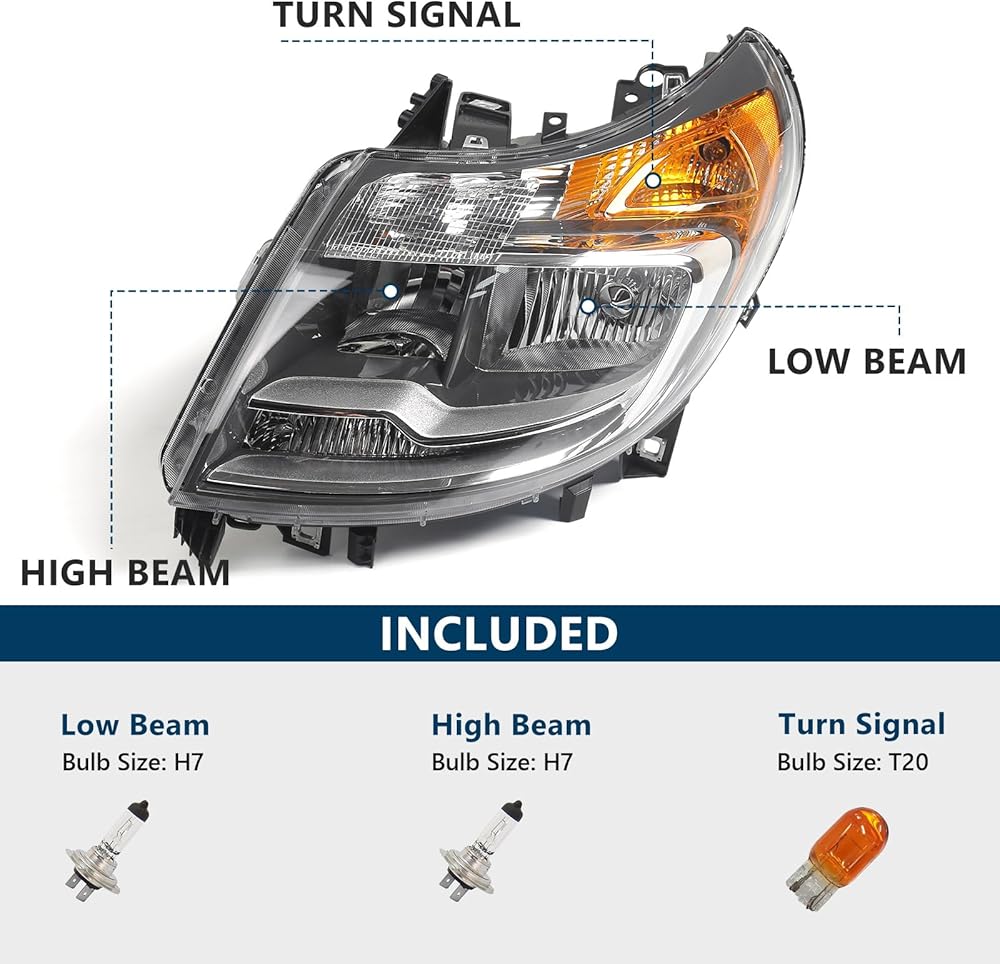 TURN SIGNAL

LOW BEAM

HIGH BEAM

INCLUDED

Low Beam
Bulb Size: H7

High Beam
Bulb Size: H7

Turn Signal
Bulb Size: T20