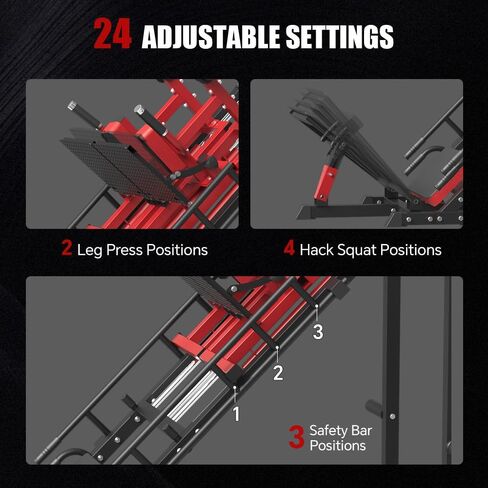 24 ADJUSTABLE SETTINGS

2 Leg Press Positions

4 Hack Squat Positions

3

2

1

3 Safety Bar Positions