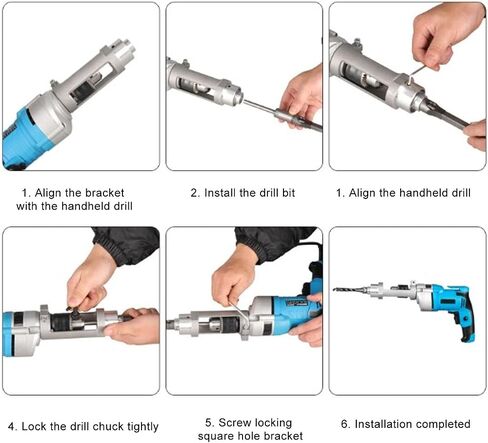 1. Align the bracket with the handheld drill

2. Install the drill bit

1. Align the handheld drill

4. Lock the drill chuck tightly

5. Screw locking square hole bracket

6. Installation completed