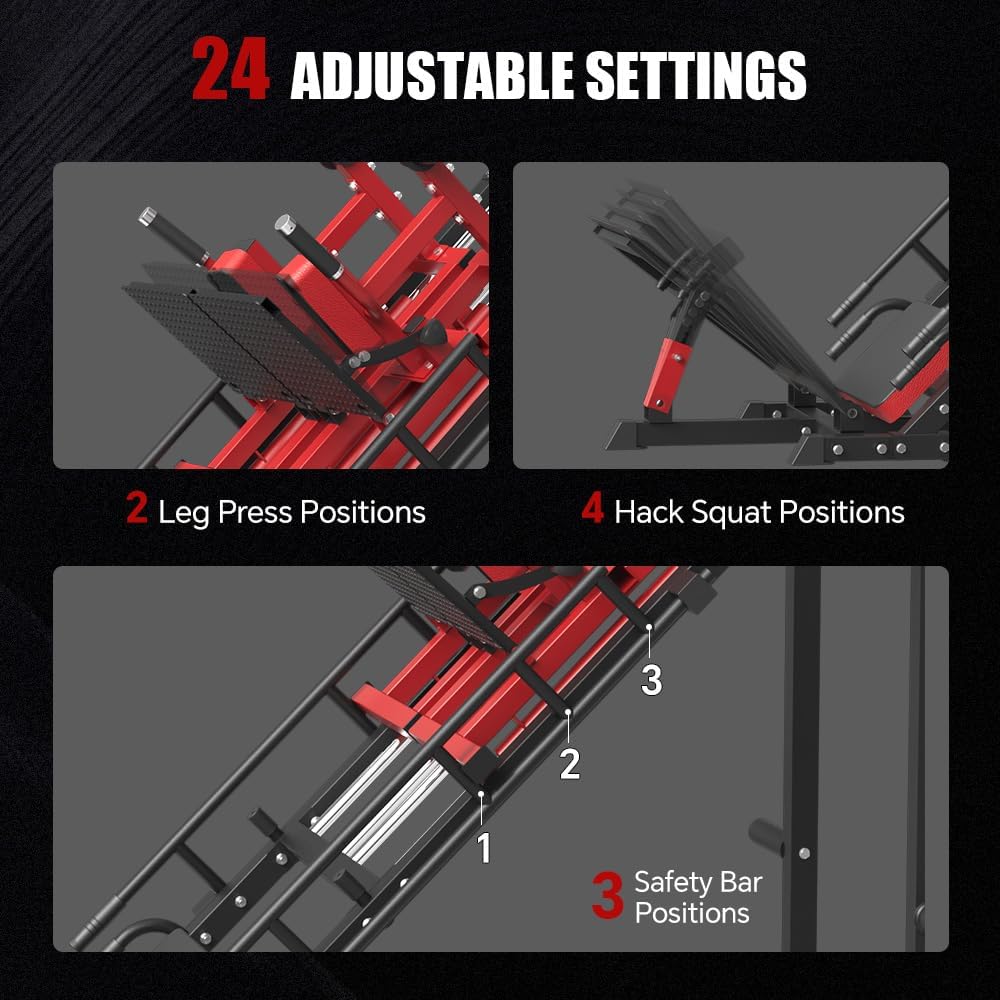 24 ADJUSTABLE SETTINGS

2 Leg Press Positions

4 Hack Squat Positions

3

2

1

3 Safety Bar Positions