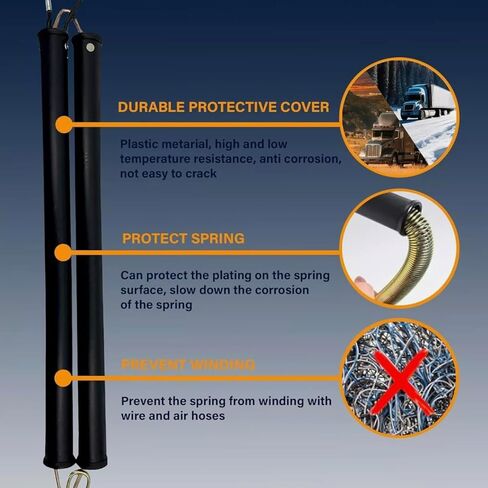 DURABLE PROTECTIVE COVER

Plastic metarial, high and low temperature resistance, anti corrosion, not easy to crack

PROTECT SPRING

Can protect the plating on the spring surface, slow down the corrosion of the spring

PREVENT WINDING

Prevent the spring from winding with wire and air hoses