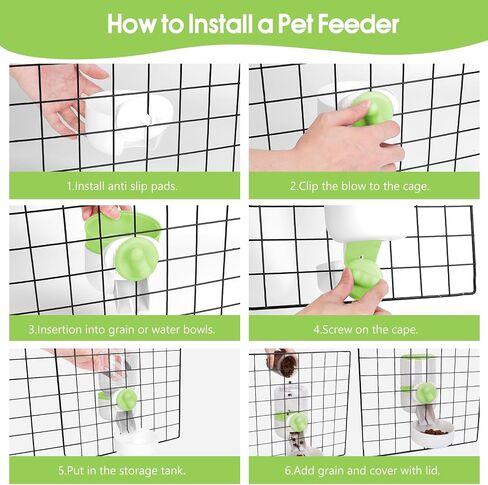 How to Install a Pet Feeder

1.Install anti slip pads.

2.Clip the blow to the cage.

3.Insertion into grain or water bowls.

4.Screw on the cape.

5.Put in the storage tank.

6.Add grain and cover with lid.