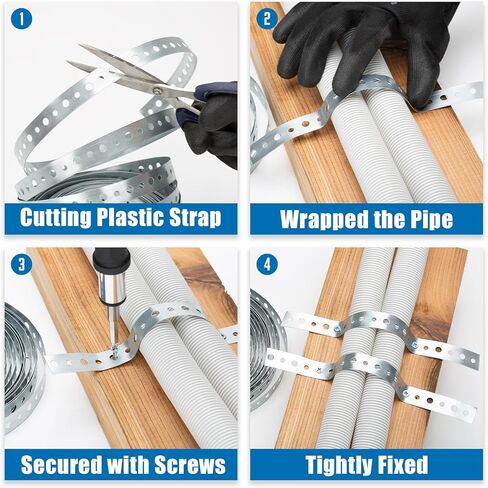 1
Cutting Plastic Strap

2
Wrapped the Pipe

3
Secured with Screws

4
Tightly Fixed