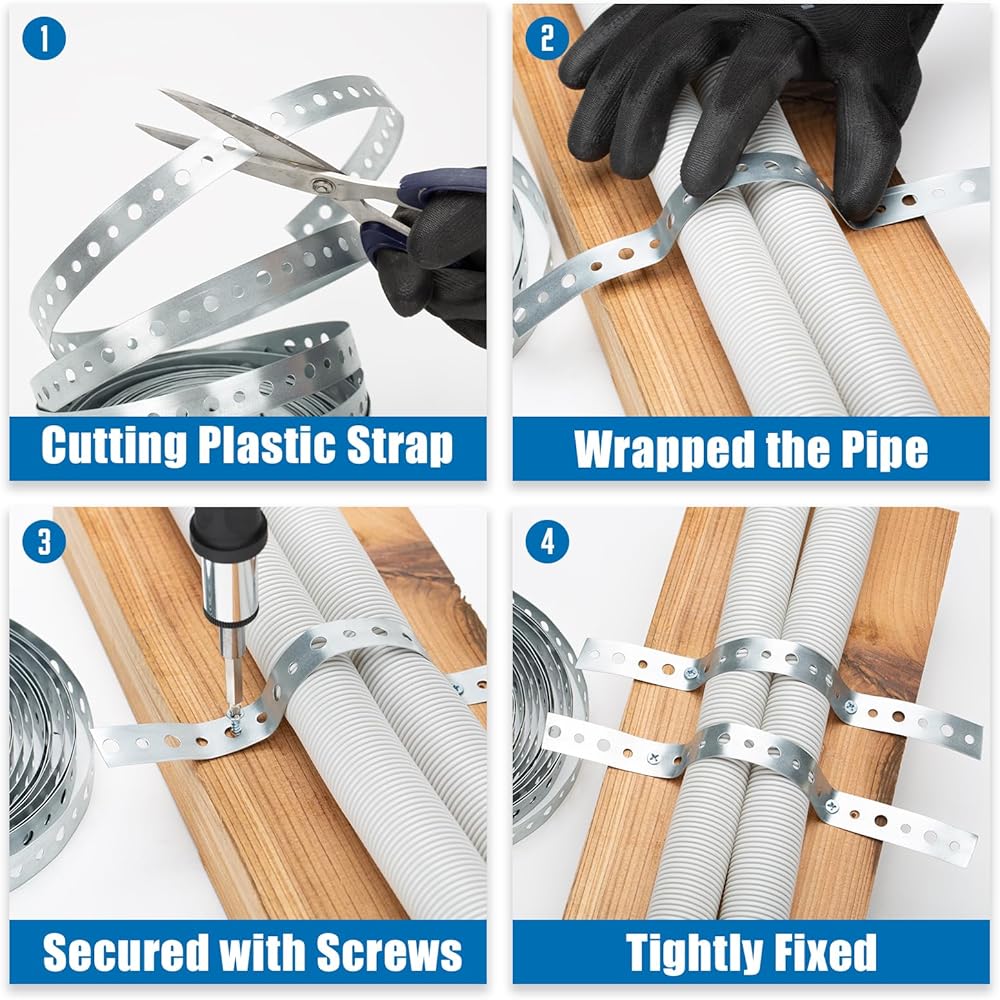 1

Cutting Plastic Strap

2

Wrapped the Pipe

3

Secured with Screws

4

Tightly Fixed