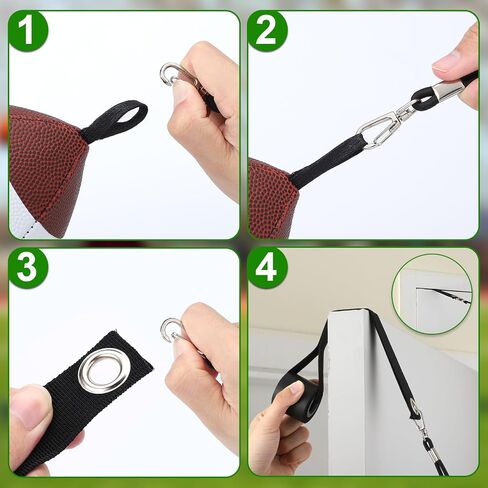 1
2
3
4