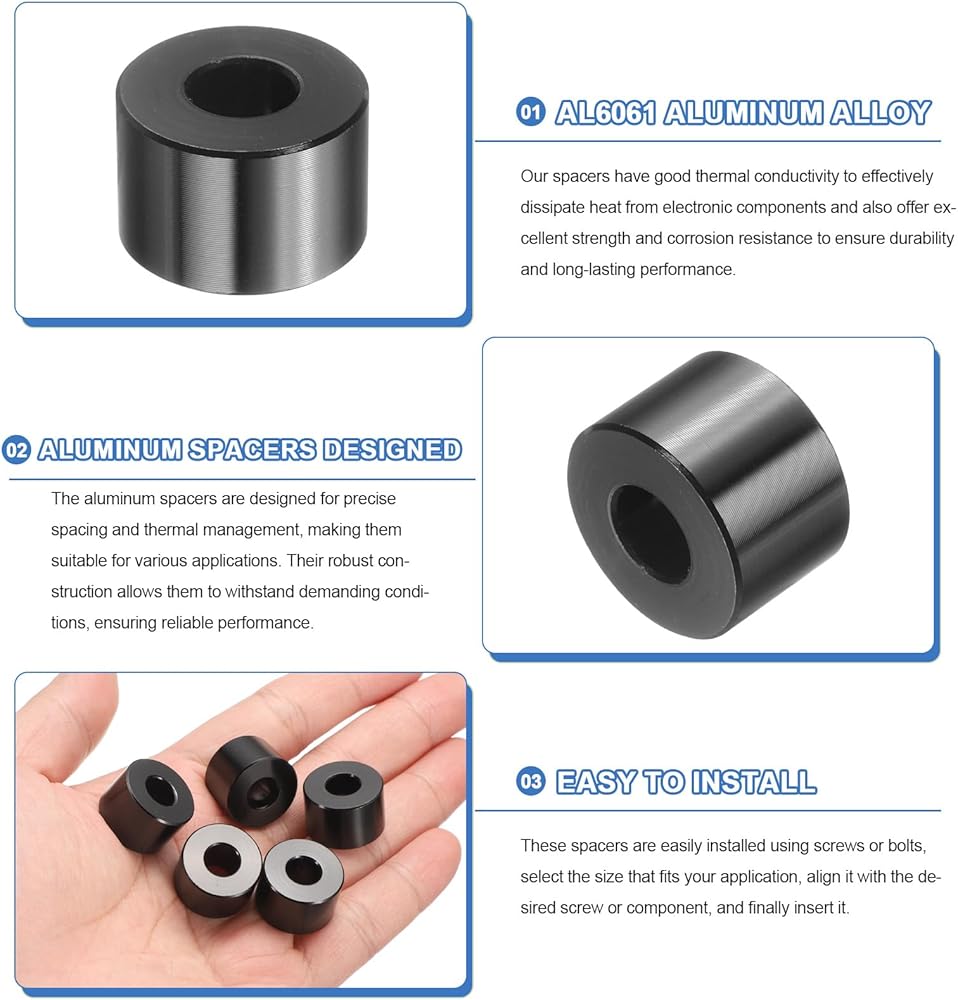 01 AL6061 ALUMINUM ALLOY

Our spacers have good thermal conductivity to effectively dissipate heat from electronic components and also offer excellent strength and corrosion resistance to ensure durability and long-lasting performance.

02 ALUMINUM SPACERS DESIGNED

The aluminum spacers are designed for precise spacing and thermal management, making them suitable for various applications. Their robust construction allows them to withstand demanding conditions, ensuring reliable performance.

03 EASY TO INSTALL

These spacers are easily installed using screws or bolts, select the size that fits your application, align it with the desired screw or component, and finally insert it.