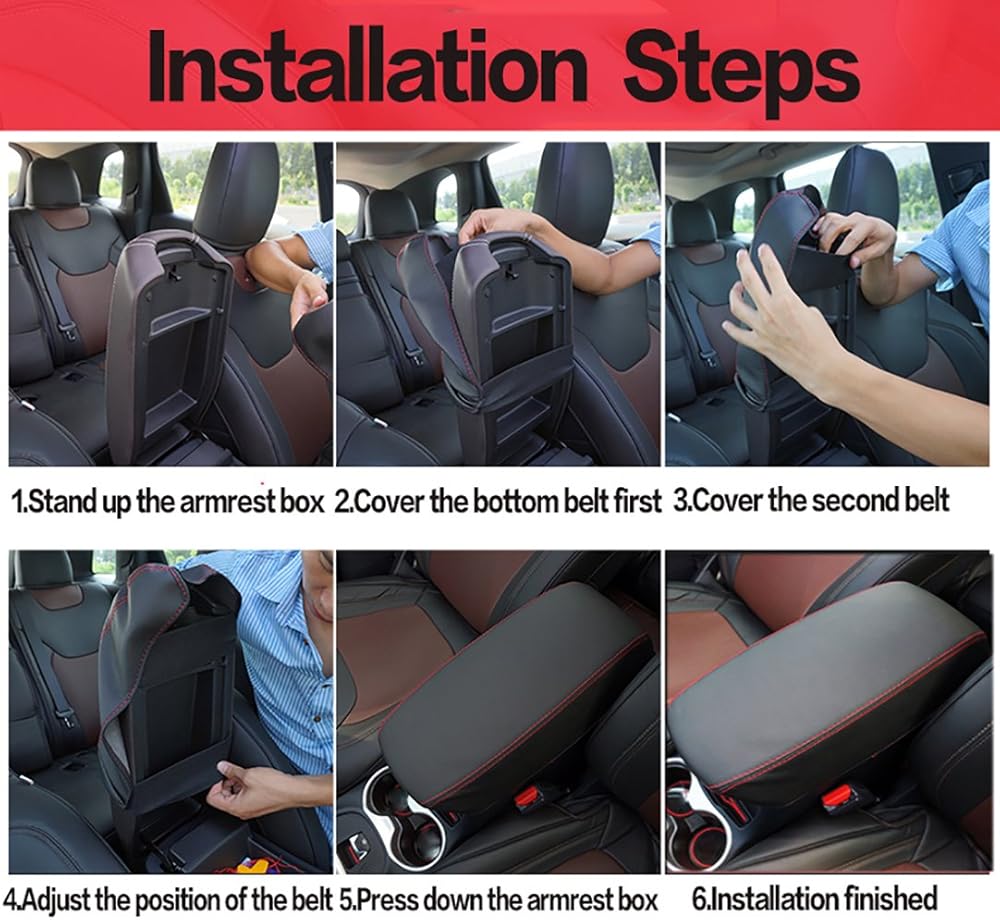 Installation Steps

1.Stand up the armrest box

2.Cover the bottom belt first

3.Cover the second belt

4.Adjust the position of the belt

5.Press down the armrest box

6.Installation finished