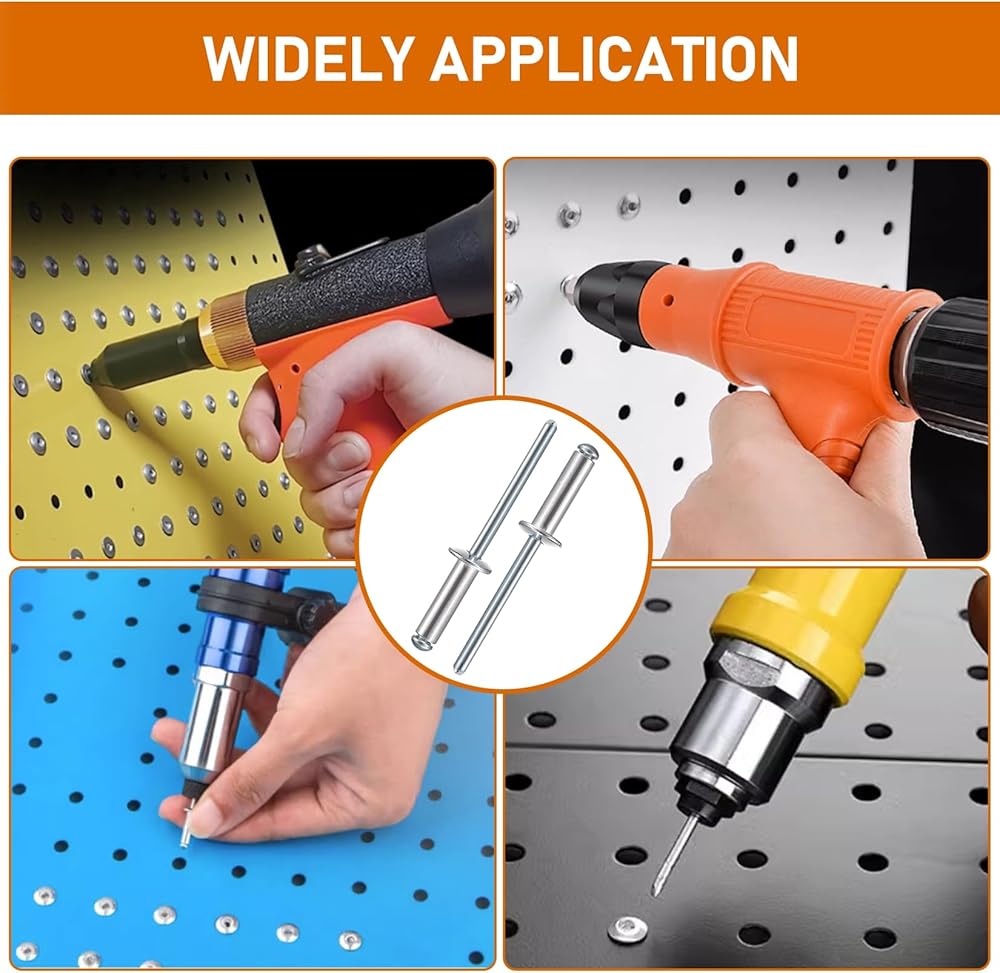 WIDELY APPLICATION