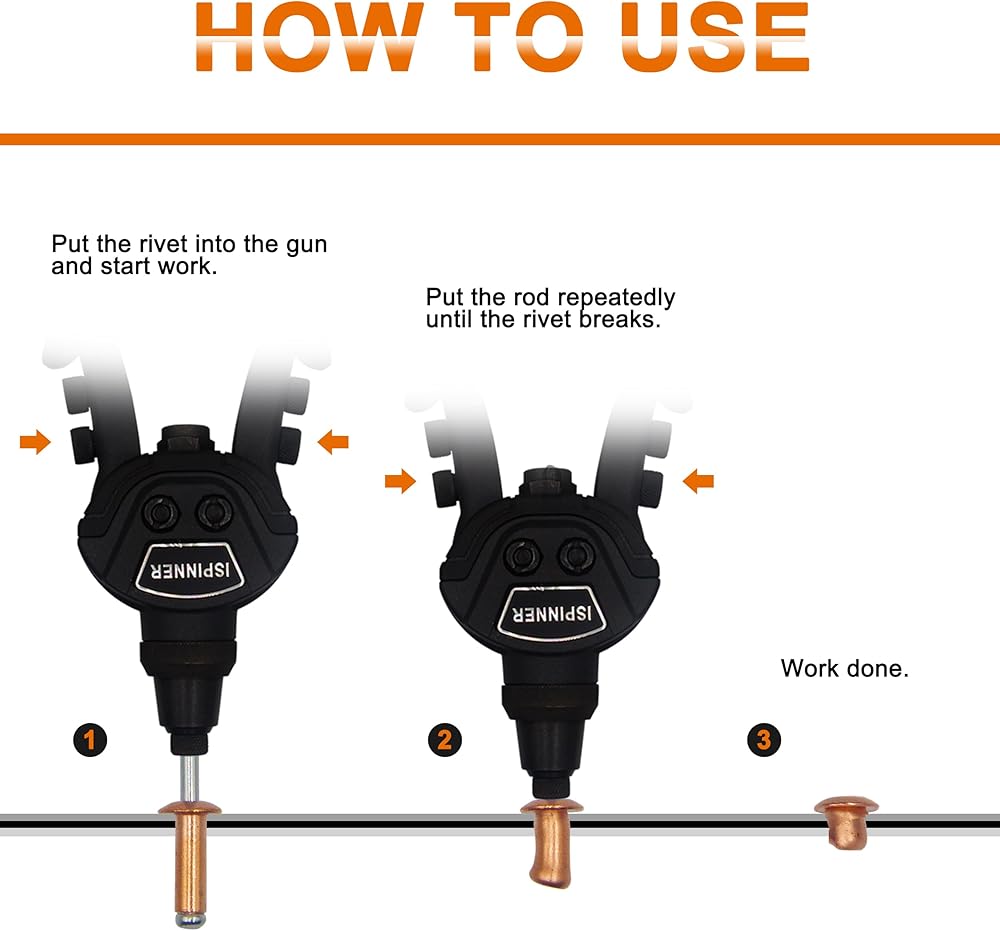 HOW TO USE

Put the rivet into the gun and start work.

ISPINNER

1

Put the rod repeatedly until the rivet breaks.

ISPINNER

2

Work done.

3