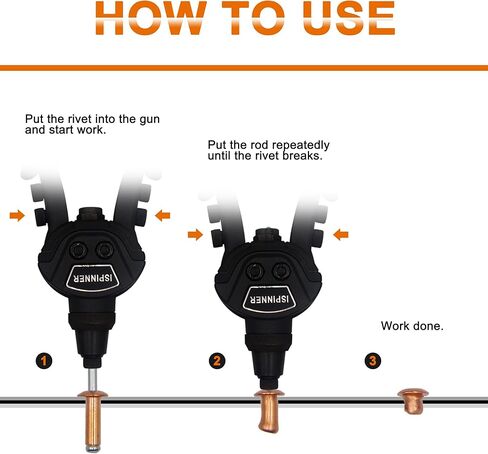 HOW TO USE

Put the rivet into the gun and start work.

Put the rod repeatedly until the rivet breaks.

ISPINNER

ISPINNER

Work done.

1

2

3