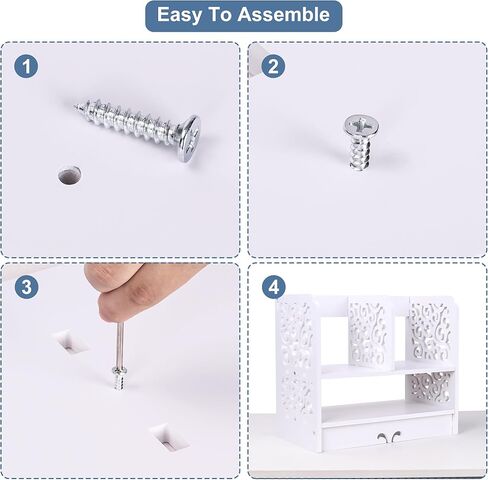 Easy To Assemble

1

2

3

4