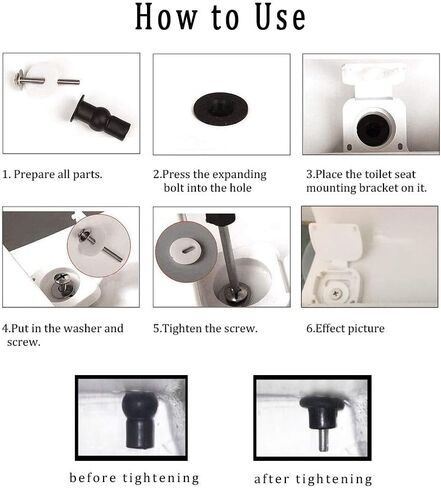 How to Use

1. Prepare all parts.

2.Press the expanding bolt into the hole

3.Place the toilet seat mounting bracket on it.

4.Put in the washer and screw.

5.Tighten the screw.

6.Effect picture

before tightening

after tightening