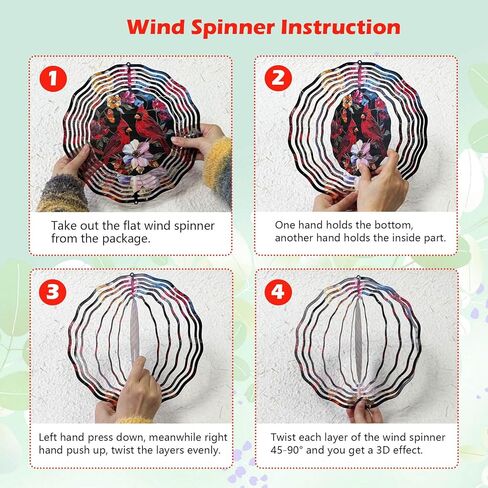 Wind Spinner Instruction

1

Take out the flat wind spinner from the package.

2

One hand holds the bottom, another hand holds the inside part.

3

Left hand press down, meanwhile right hand push up, twist the layers evenly.

4

Twist each layer of the wind spinner 45-90° and you get a 3D effect.